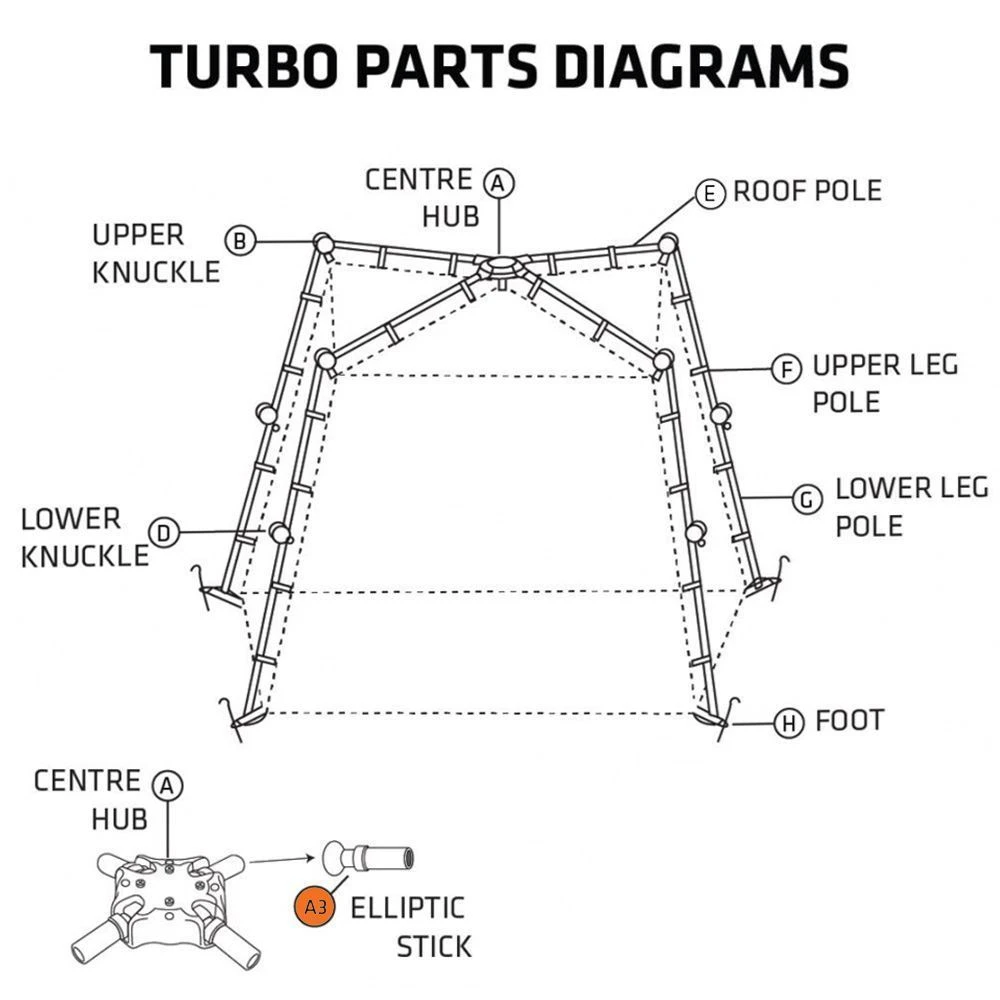 TURBO PARTS DIAGRAMS

CENTRE HUB A

E ROOF POLE

UPPER KNUCKLE B

F UPPER LEG POLE

G LOWER LEG POLE

LOWER KNUCKLE D

H FOOT

CENTRE HUB A

A3 ELLIPTIC STICK